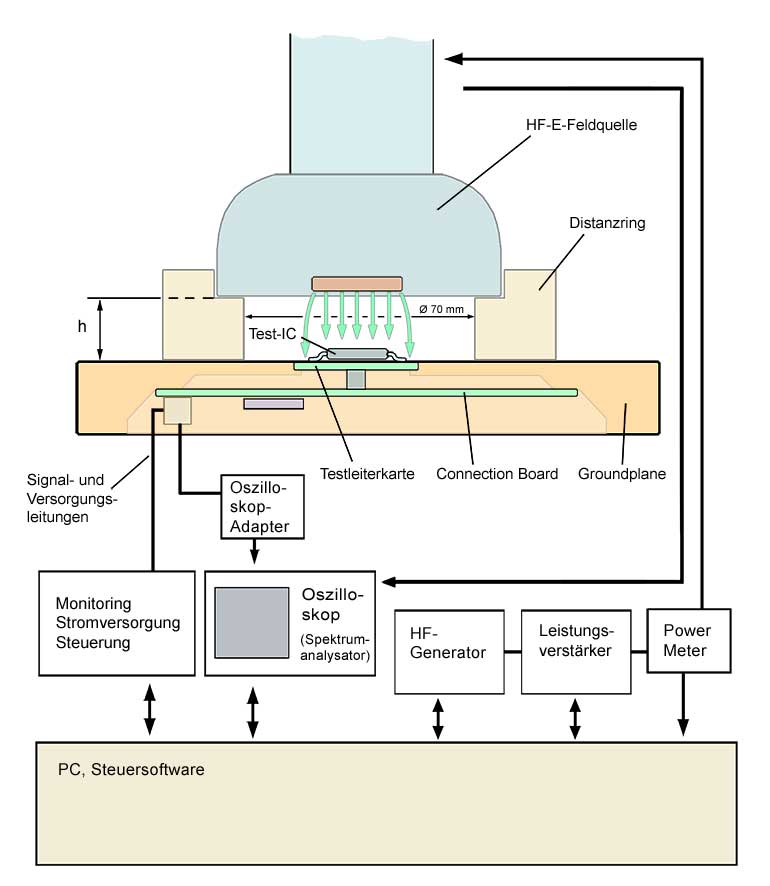 HF-E-Feldquelle

Distanzring

h

Ø 70 mm

Test-IC

Testleiterkarte

Connection Board

Groundplane

Signal- und Versorgungsleitungen

Oszilloskop-Adapter

Monitoring Stromversorgung Steuerung

Oszilloskop (Spektrumanalysator)

HF-Generator

Leistungsverstärker

Power Meter

PC, Steuersoftware